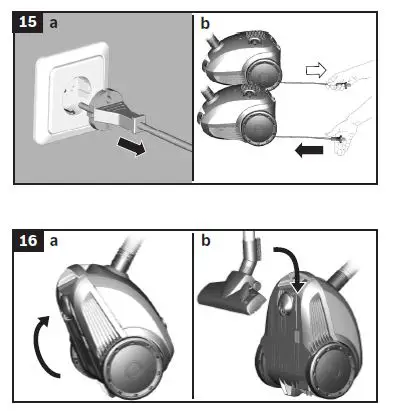 15 a

b

16 a

b