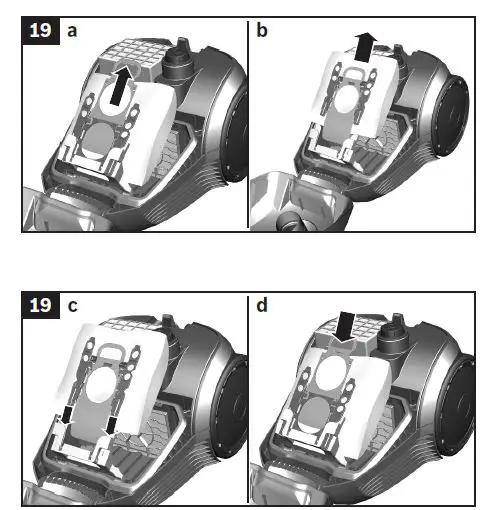 19 a

b

19 c

d