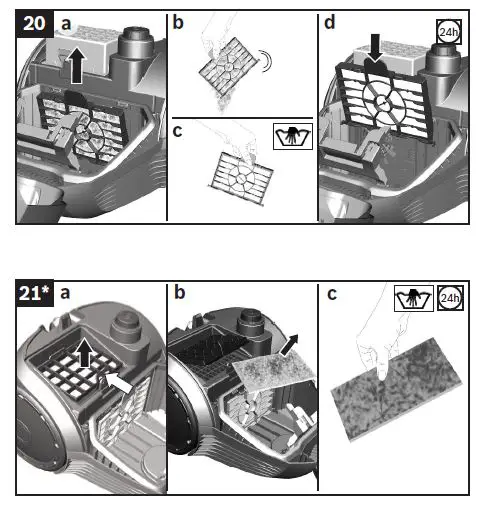 20 a

b

c

d

24h

21* a

b

c

24h