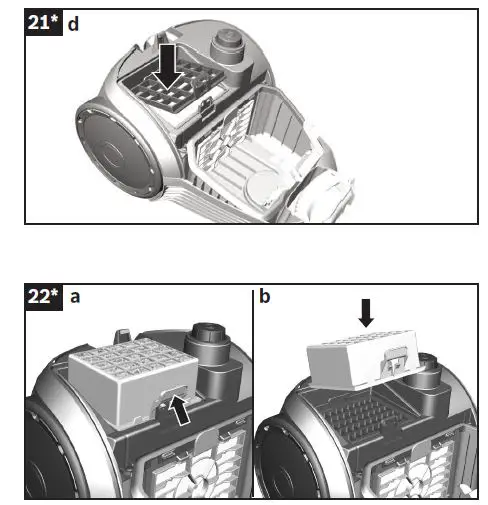 21* d

22* a

b