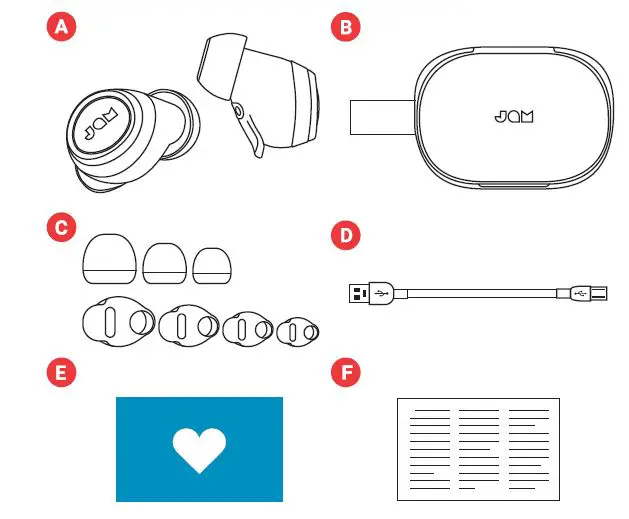 A
JAM
B
JAM
C
D
E
F