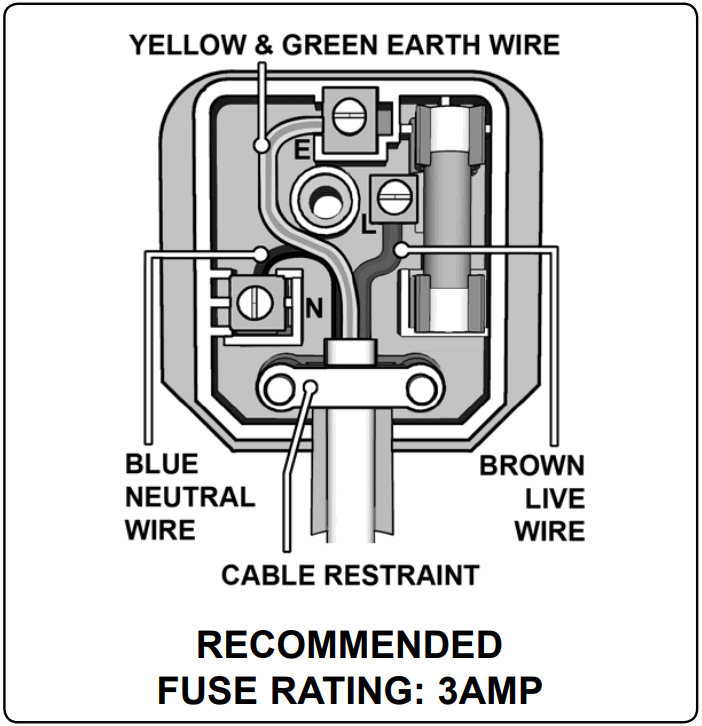 YELLOW & GREEN EARTH WIRE

E

L

N

BLUE NEUTRAL WIRE

BROWN LIVE WIRE

CABLE RESTRAINT

RECOMMENDED FUSE RATING: 3AMP