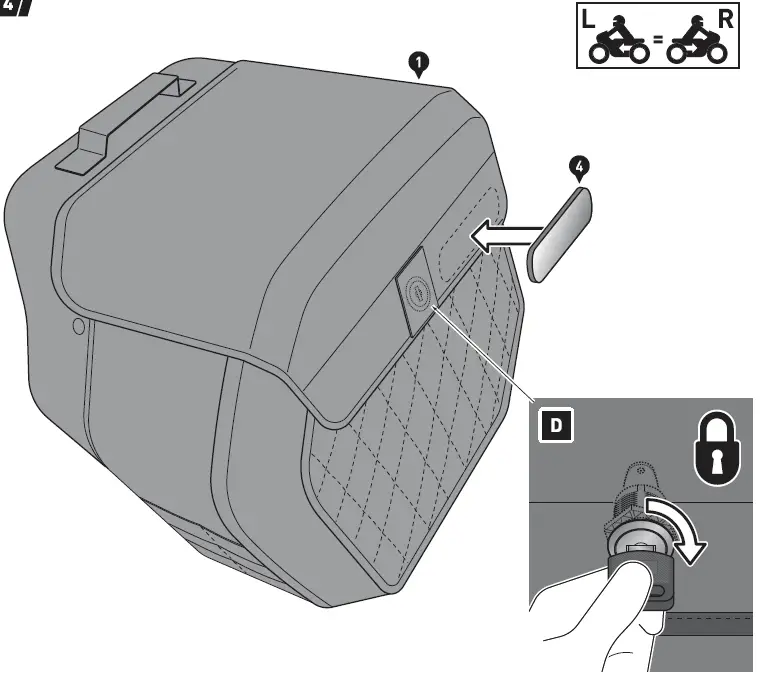 4
L = R
1
4
D