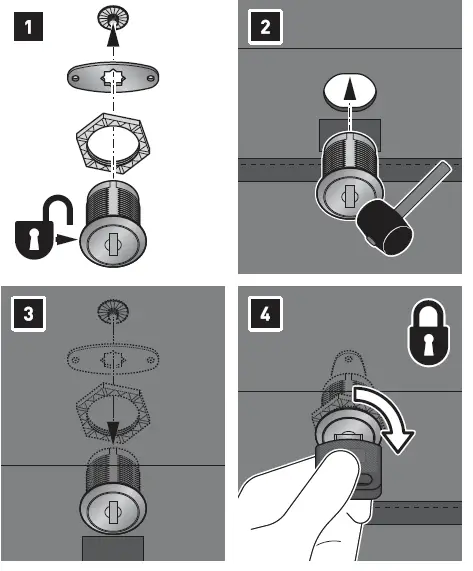 1
2
3
4