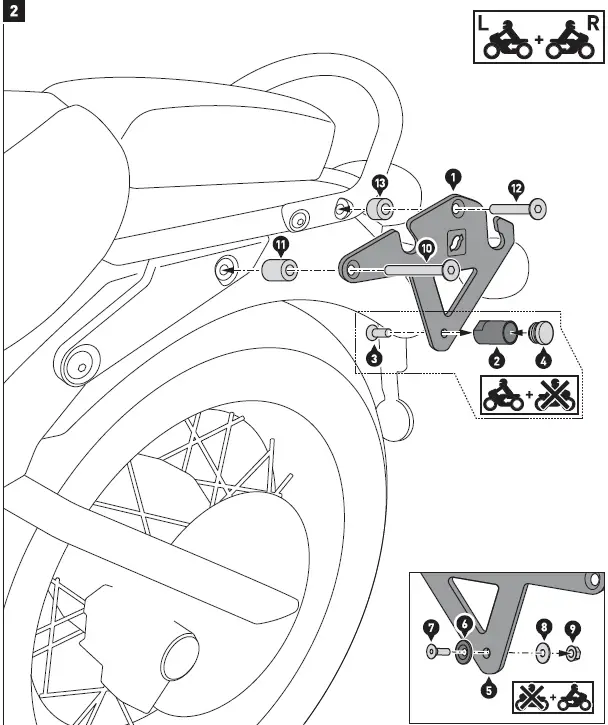 2

L + R

13
1
12
11
10
3
2
4
+

7
6
8
9
5
+