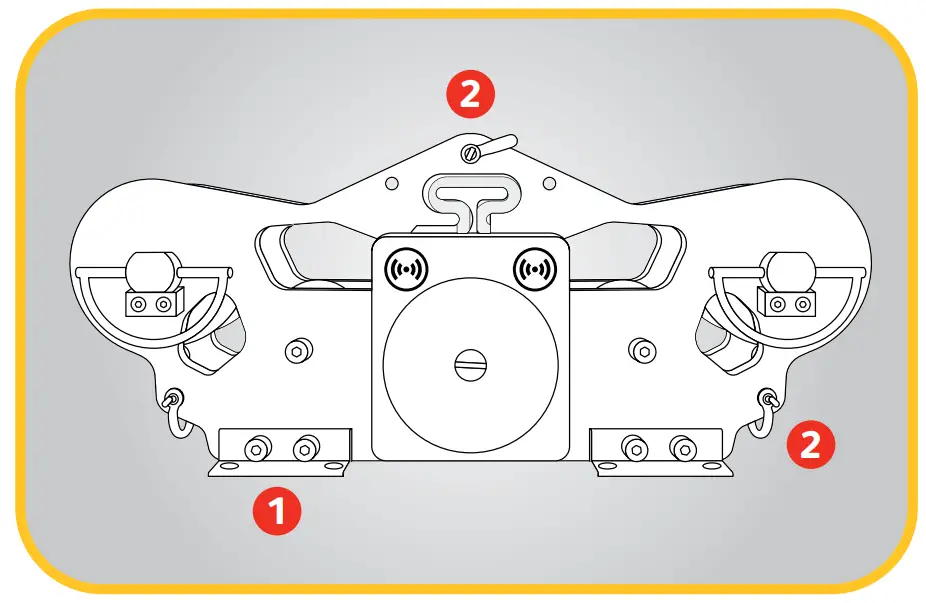 2
2
1