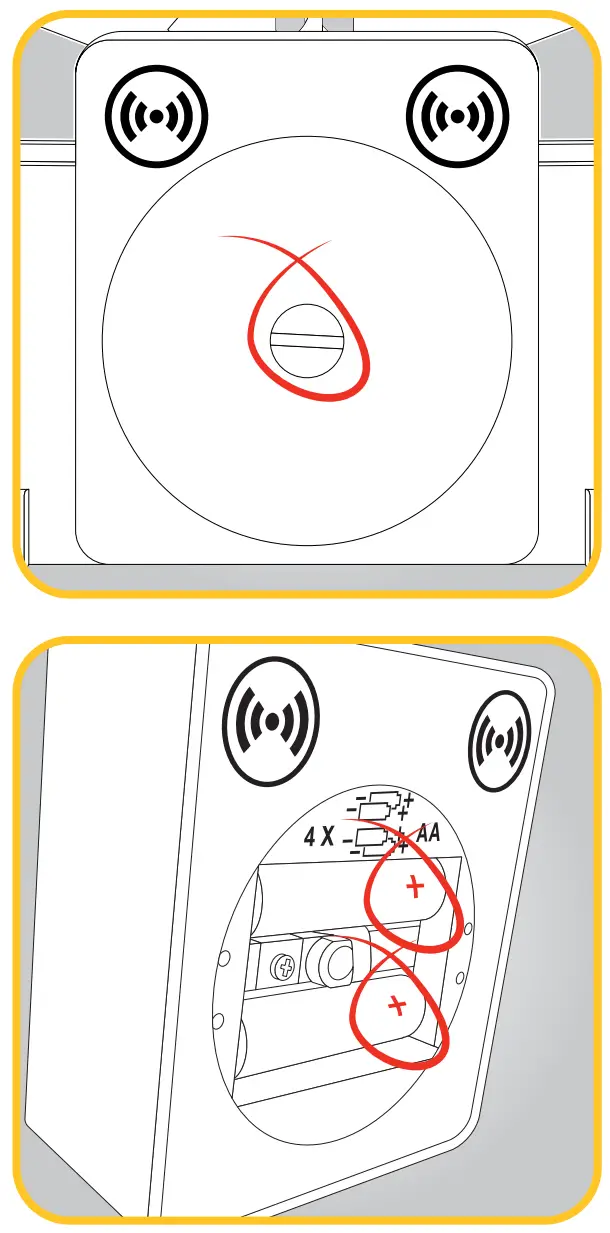 4 X AA

+

+