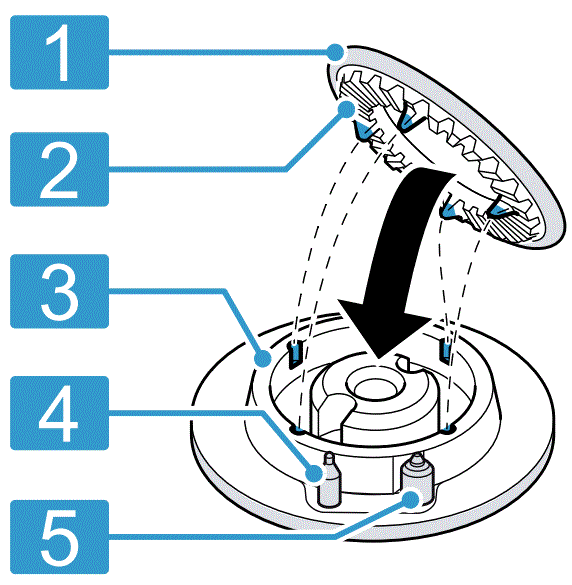 1
2
3
4
5