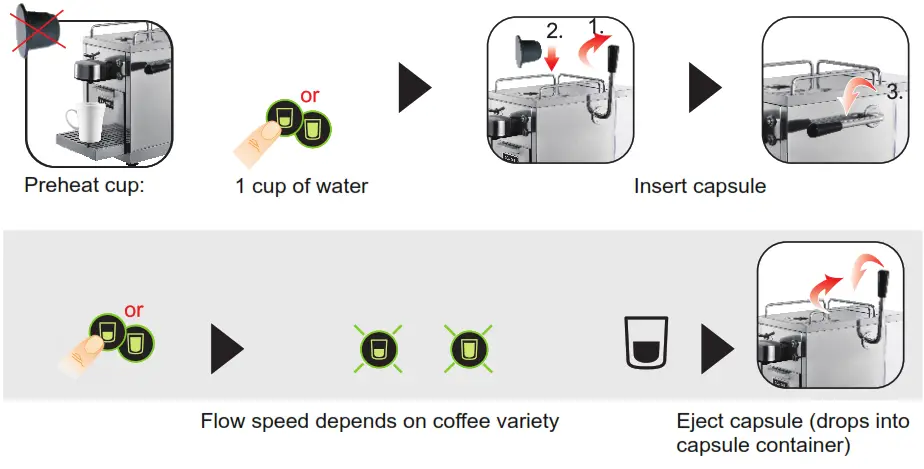 Preheat cup:

or

1 cup of water

2. 1.

3.

Insert capsule

or

Flow speed depends on coffee variety

Eject capsule (drops into capsule container)