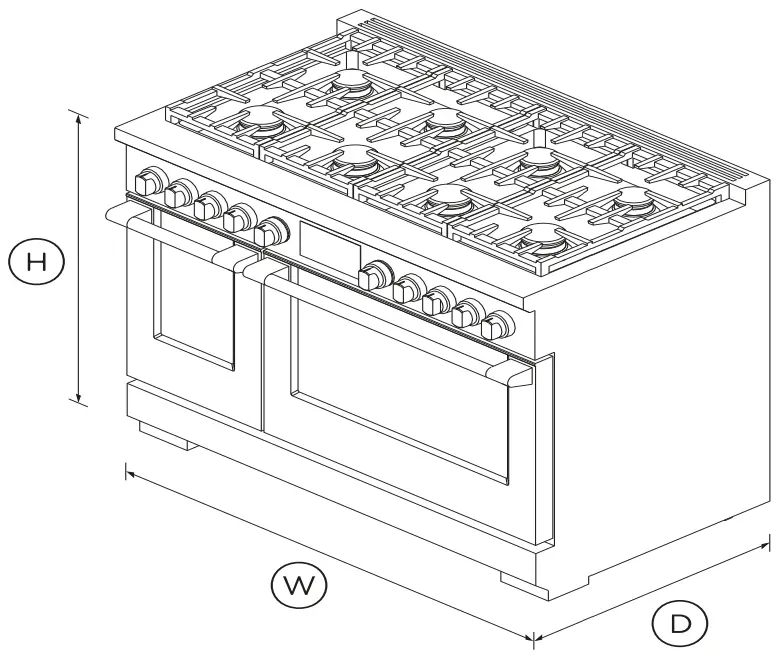 H

W

D