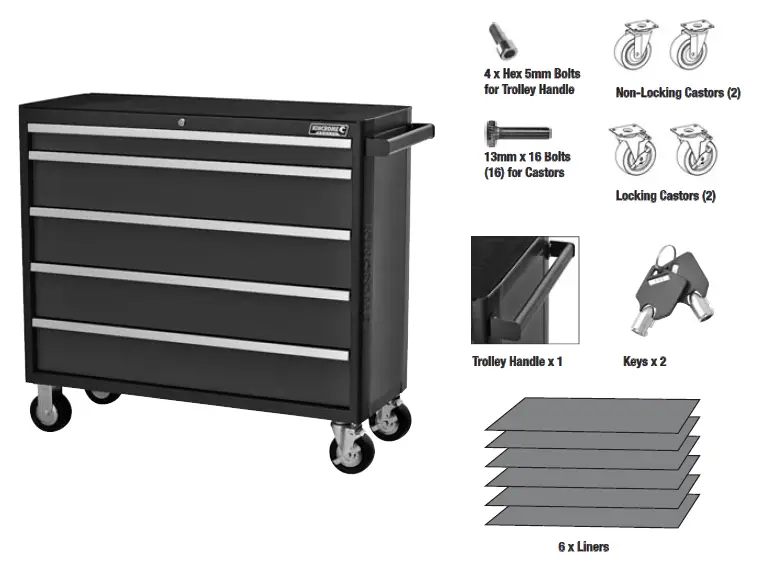 KINCROME

4 x Hex 5mm Bolts for Trolley Handle

Non-Locking Castors (2)

13mm x 16 Bolts (16) for Castors

Locking Castors (2)

Trolley Handle x 1

Keys x 2

6 x Liners