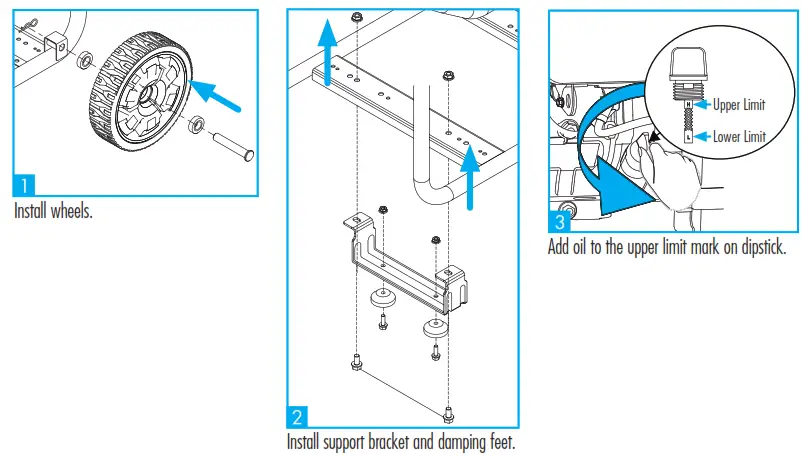 1
Install wheels.

2
Install support bracket and damping feet.

H
Upper Limit
L
Lower Limit
3
Add oil to the upper limit mark on dipstick.