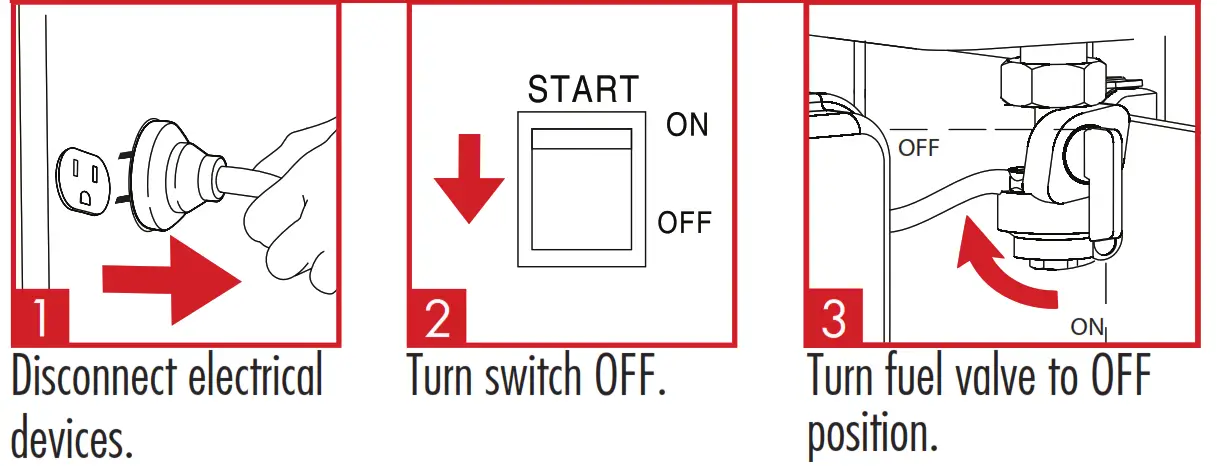 1
Disconnect electrical devices.

START
ON
OFF
2
Turn switch OFF.

OFF
ON
3
Turn fuel valve to OFF position.