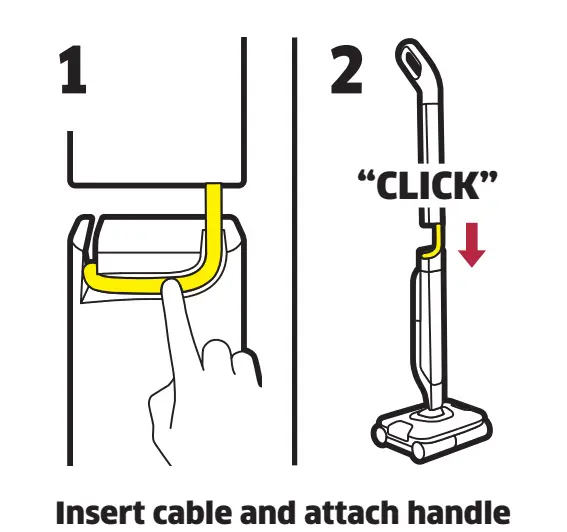 1

2

“CLICK”

Insert cable and attach handle