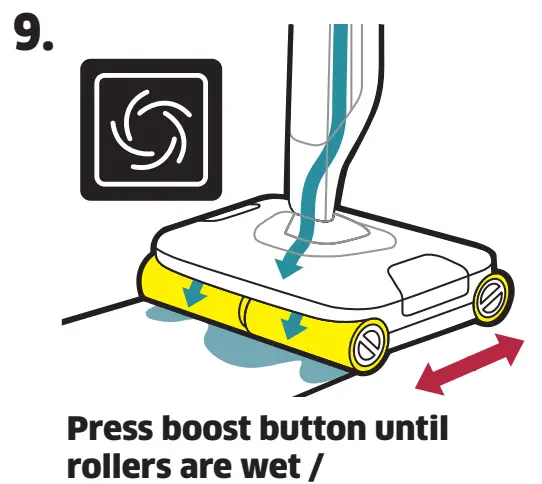 9.

Press boost button until rollers are wet /