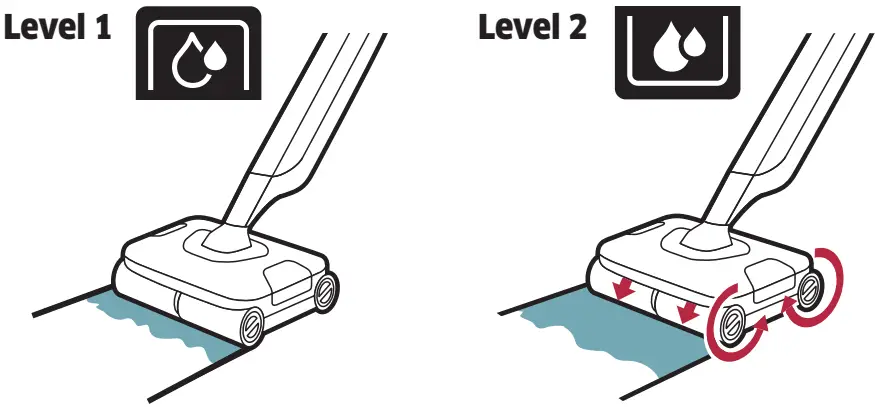 Level 1

Level 2