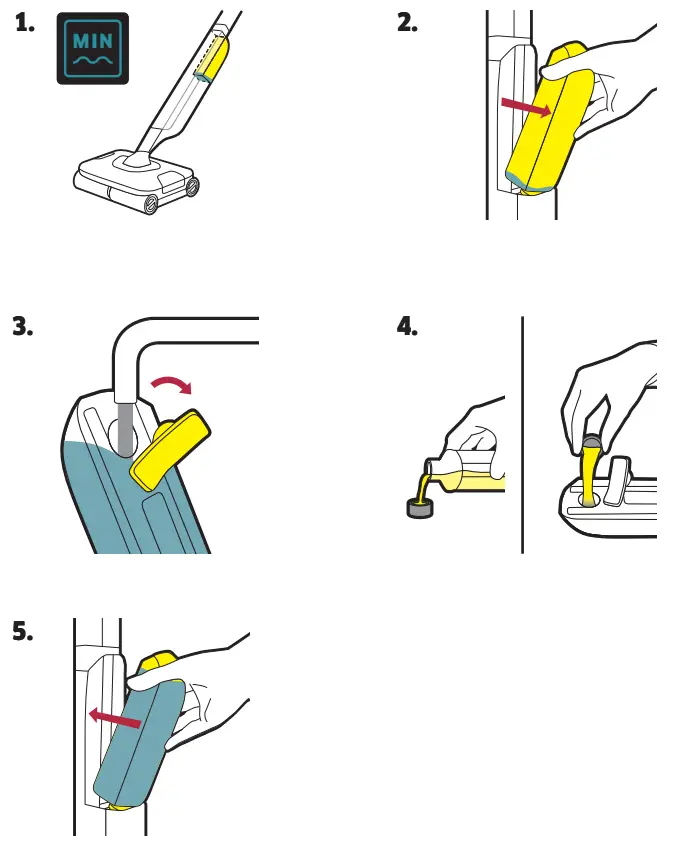 1.

MIN

2.

3.

4.

5.