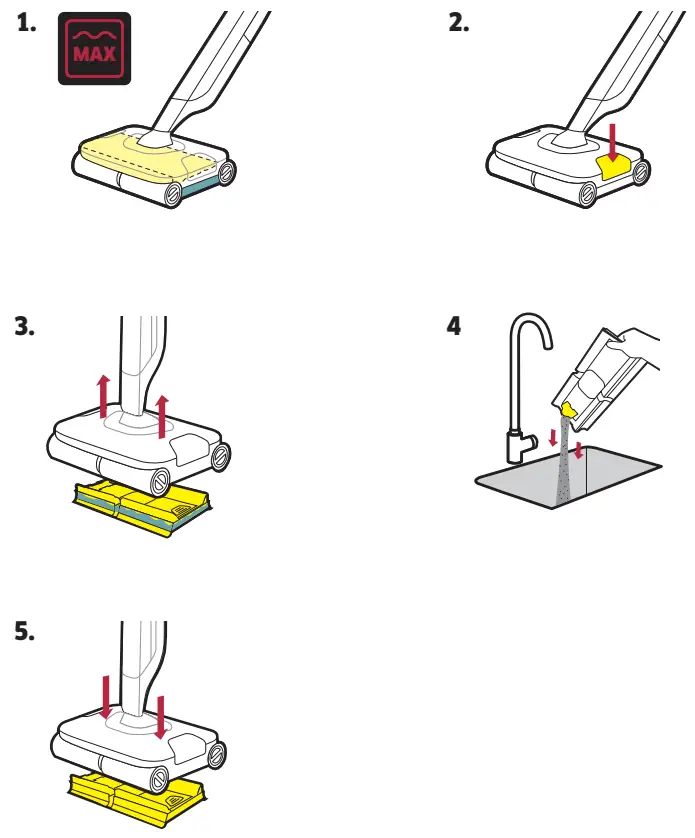 1.

MAX

2.

3.

4

5.