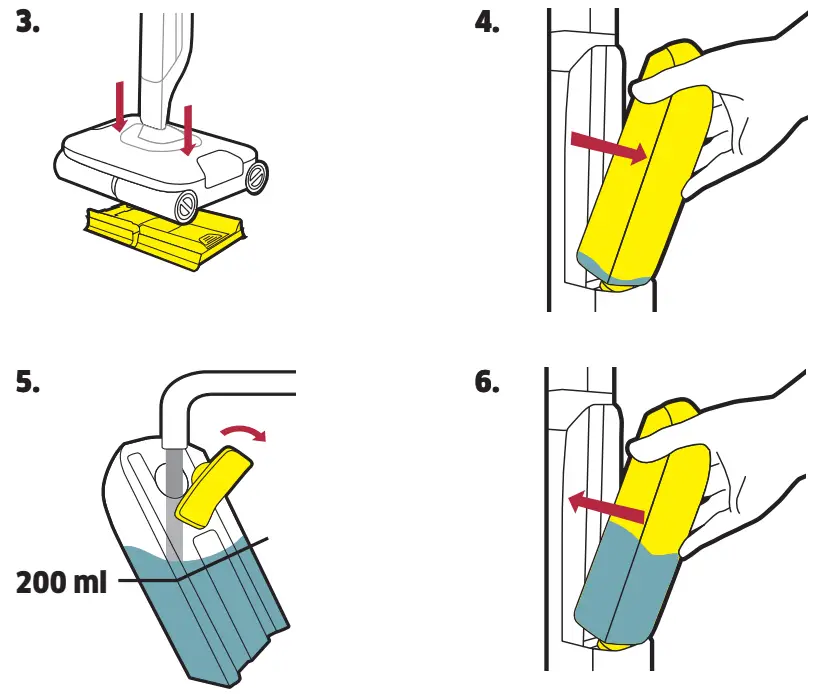 3.

4.

5.

200 ml

6.