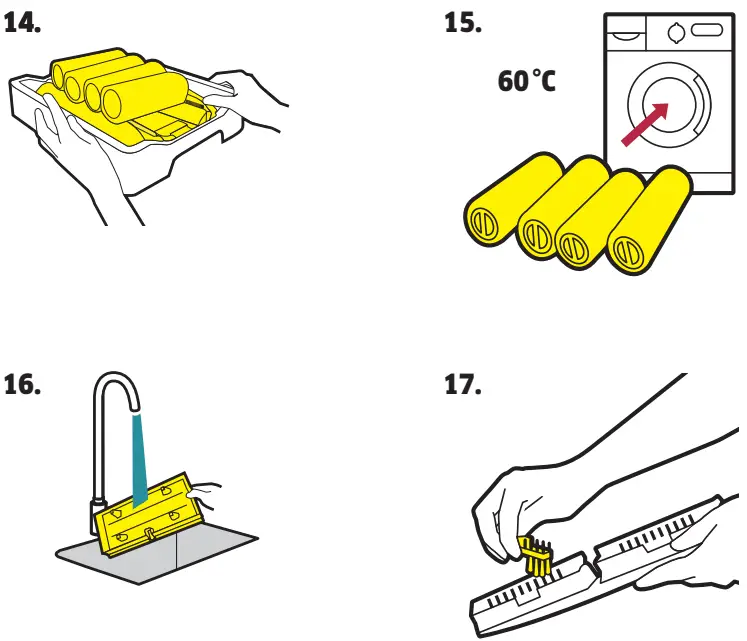 14.

15.

60 °C

16.

17.