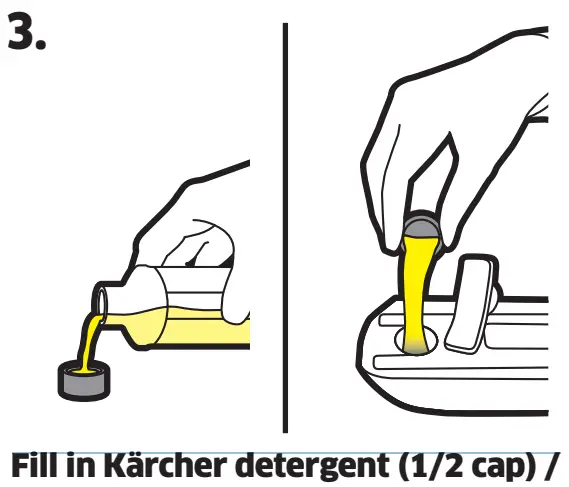 3.

Fill in Kärcher detergent (1/2 cap) /