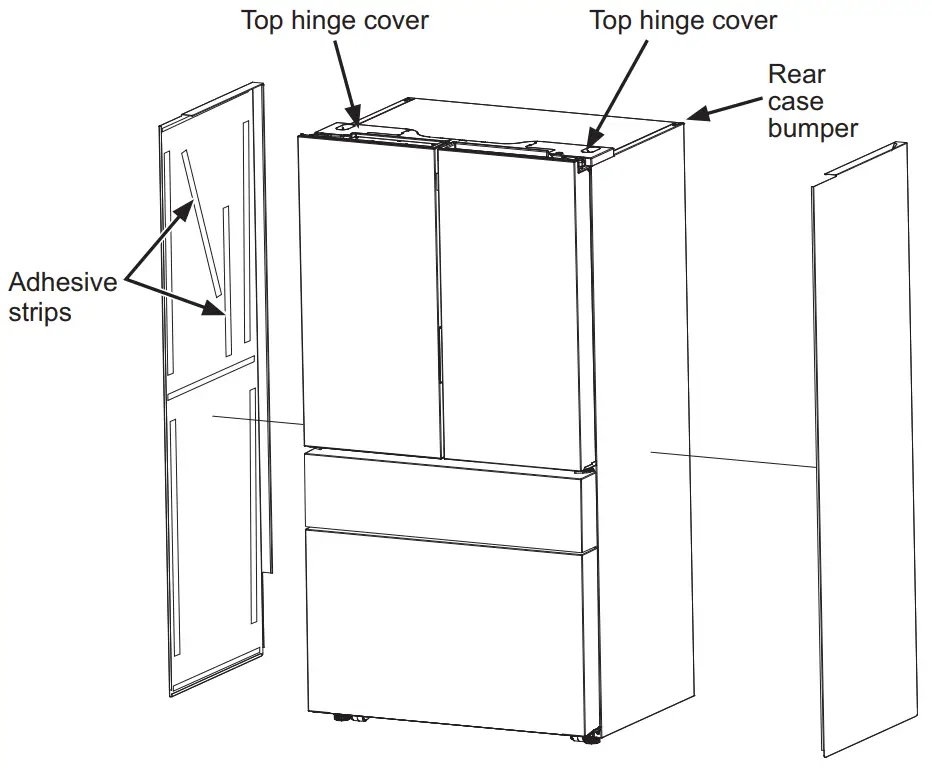 Top hinge cover

Top hinge cover

Rear case bumper

Adhesive strips