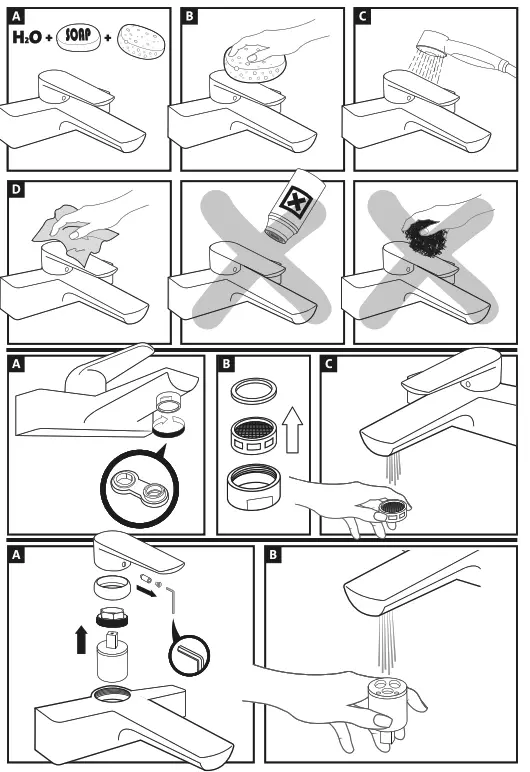 A
$H_2O$ + SOAP +

B

C

D

A

B

C

A

B