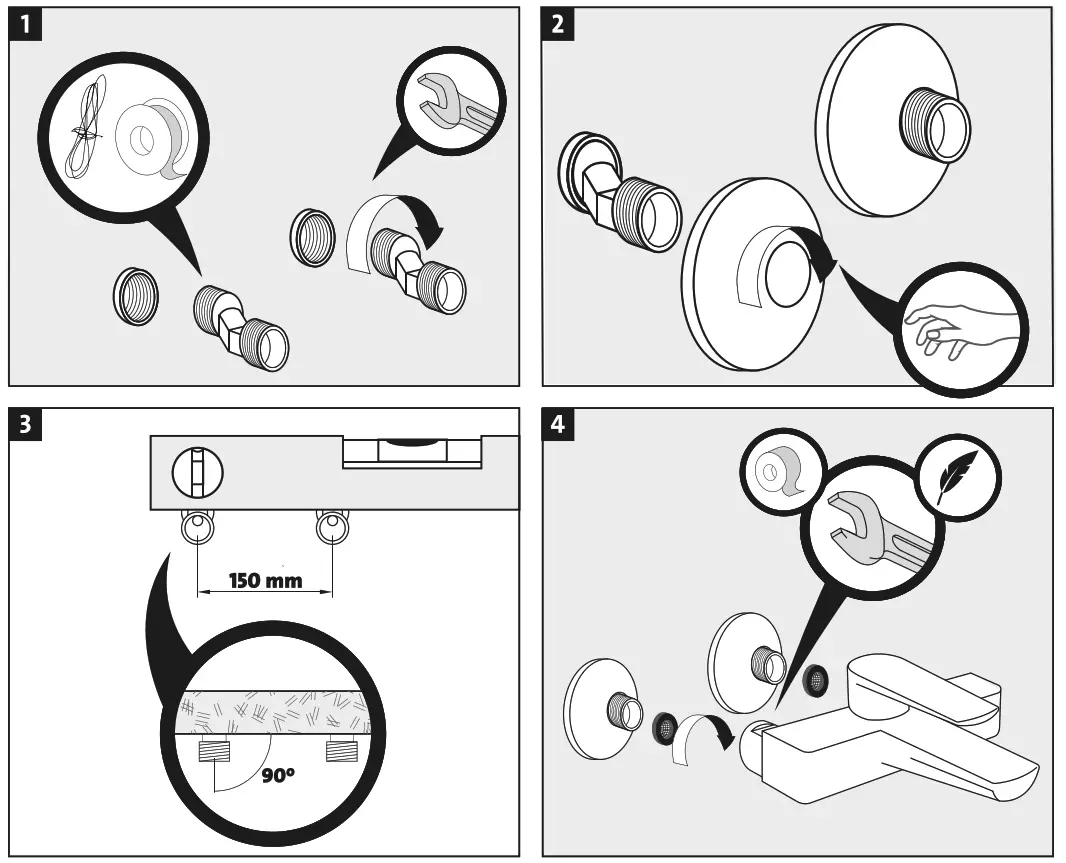 1

2

3

150 mm

90°

4