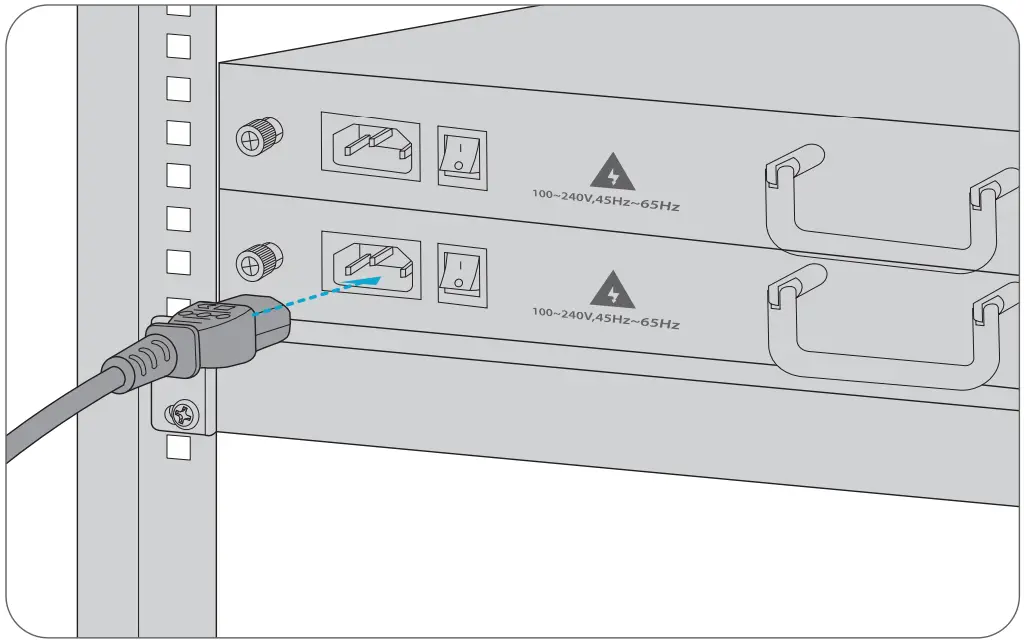 100~240V,45Hz~65Hz

100~240V,45Hz~65Hz