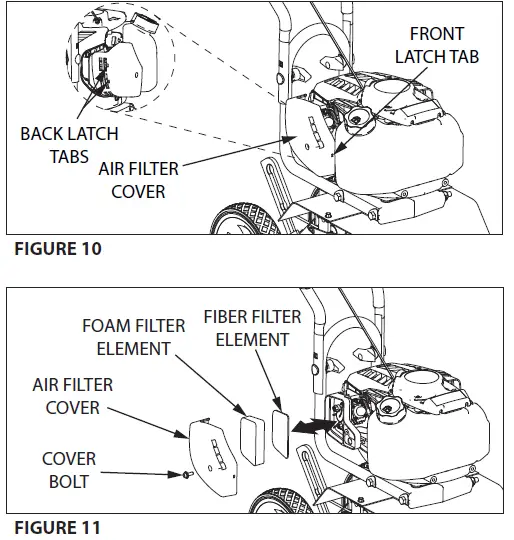 FRONT LATCH TAB

BACK LATCH TABS

AIR FILTER COVER

FIGURE 10

FOAM FILTER ELEMENT

FIBER FILTER ELEMENT

AIR FILTER COVER

COVER BOLT

FIGURE 11