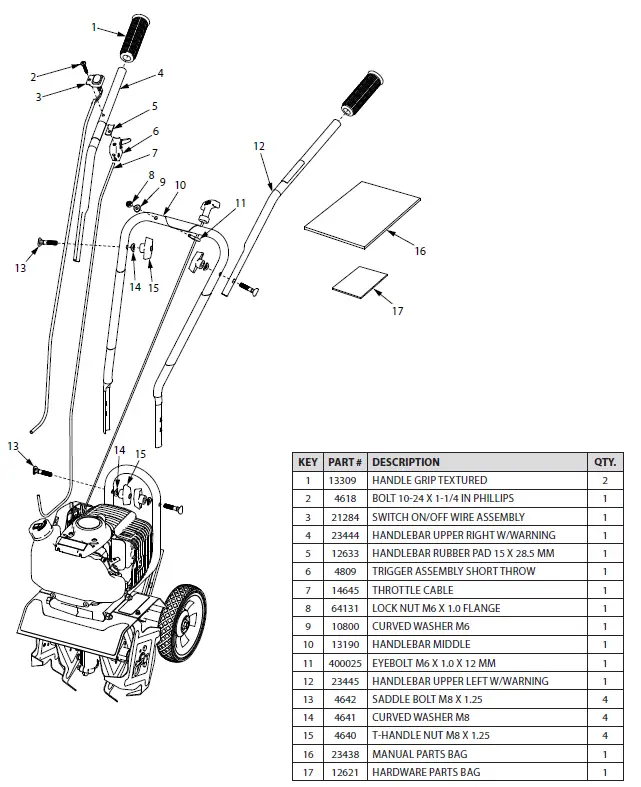 1
2
3
4
5
6
7
8
9
10
11
12
13
14
15
16
17
13
14
15

| KEY | PART # | DESCRIPTION | QTY. |
|---|---|---|---|
| 1 | 13309 | HANDLE GRIP TEXTURED | 2 |
| 2 | 4618 | BOLT 10-24 X 1-1/4 IN PHILLIPS | 1 |
| 3 | 21284 | SWITCH ON/OFF WIRE ASSEMBLY | 1 |
| 4 | 23444 | HANDLEBAR UPPER RIGHT W/WARNING | 1 |
| 5 | 12633 | HANDLEBAR RUBBER PAD 15 X 28.5 MM | 1 |
| 6 | 4809 | TRIGGER ASSEMBLY SHORT THROW | 1 |
| 7 | 14645 | THROTTLE CABLE | 1 |
| 8 | 64131 | LOCK NUT M6 X 1.0 FLANGE | 1 |
| 9 | 10800 | CURVED WASHER M6 | 1 |
| 10 | 13190 | HANDLEBAR MIDDLE | 1 |
| 11 | 400025 | EYEBOLT M6 X 1.0 X 12 MM | 1 |
| 12 | 23445 | HANDLEBAR UPPER LEFT W/WARNING | 1 |
| 13 | 4642 | SADDLE BOLT M8 X 1.25 | 4 |
| 14 | 4641 | CURVED WASHER M8 | 4 |
| 15 | 4640 | T-HANDLE NUT M8 X 1.25 | 4 |
| 16 | 23438 | MANUAL PARTS BAG | 1 |
| 17 | 12621 | HARDWARE PARTS BAG | 1 |