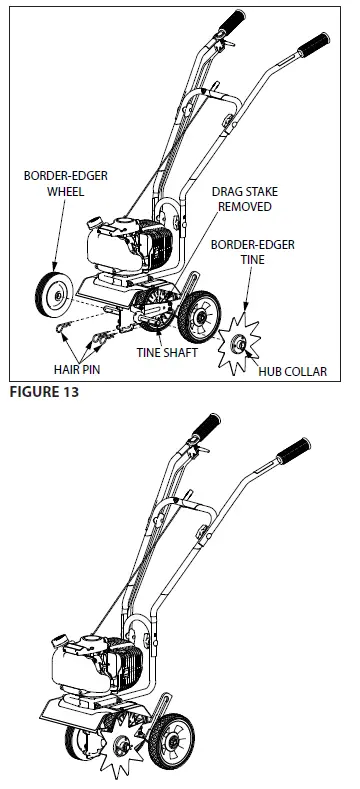 BORDER-EDGER WHEEL

DRAG STAKE REMOVED

BORDER-EDGER TINE

HAIR PIN

TINE SHAFT

HUB COLLAR

FIGURE 13