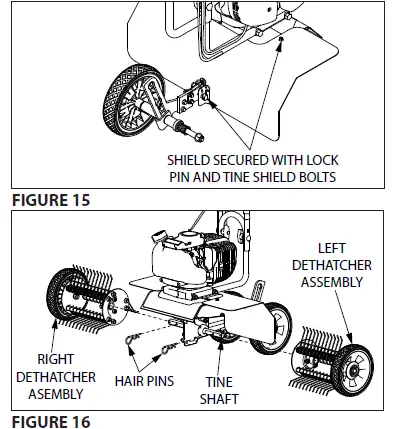 SHIELD SECURED WITH LOCK PIN AND TINE SHIELD BOLTS

FIGURE 15

LEFT DETHATCHER ASSEMBLY

RIGHT DETHATCHER ASEMBLY

HAIR PINS

TINE SHAFT

FIGURE 16