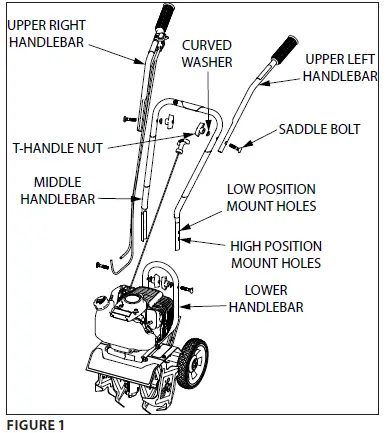 UPPER RIGHT HANDLEBAR

CURVED WASHER

UPPER LEFT HANDLEBAR

SADDLE BOLT

T-HANDLE NUT

MIDDLE HANDLEBAR

LOW POSITION MOUNT HOLES

HIGH POSITION MOUNT HOLES

LOWER HANDLEBAR

FIGURE 1