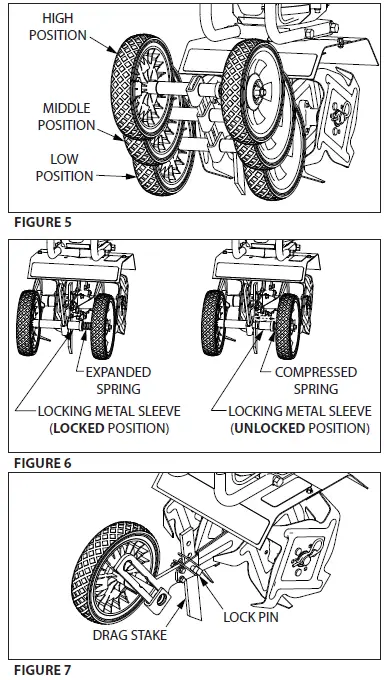 HIGH POSITION

MIDDLE POSITION

LOW POSITION

FIGURE 5

EXPANDED SPRING

LOCKING METAL SLEEVE (LOCKED POSITION)

COMPRESSED SPRING

LOCKING METAL SLEEVE (UNLOCKED POSITION)

FIGURE 6

LOCK PIN

DRAG STAKE

FIGURE 7