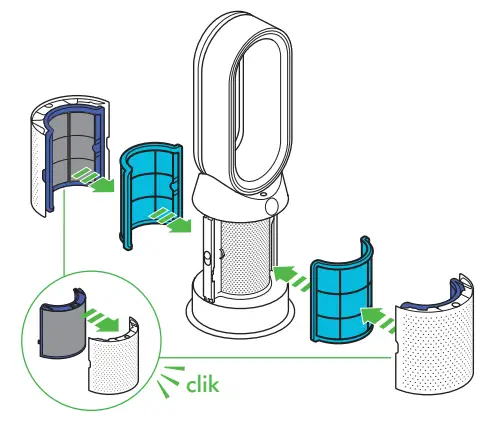 clik