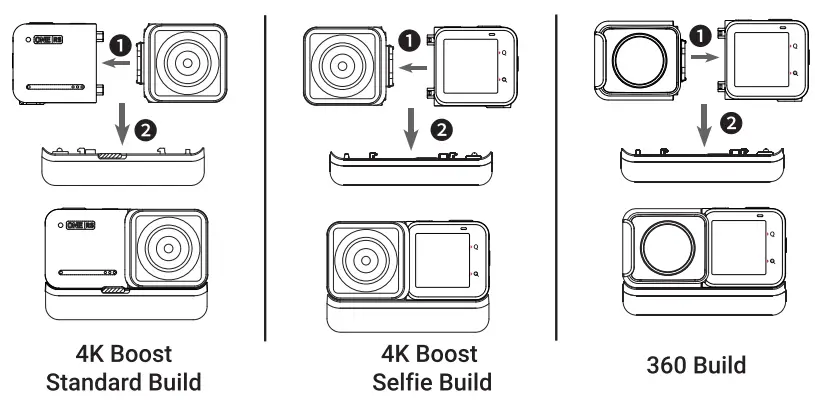 ONE RS
1
2
ONE RS
4K Boost
Standard Build

1
2
4K Boost
Selfie Build

1
2
360 Build