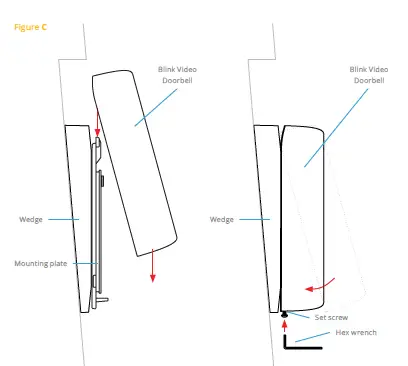 Figure C

Blink Video Doorbell

Wedge

Mounting plate

Blink Video Doorbell

Wedge

Set screw

Hex wrench