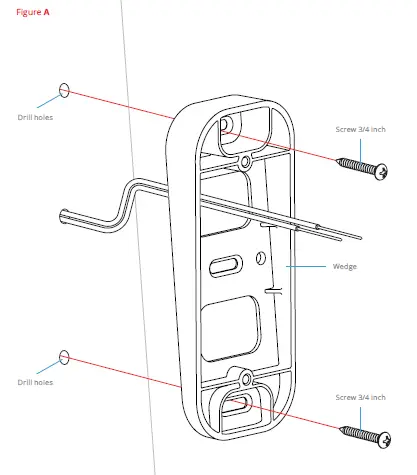 Figure A

Drill holes

Screw 3/4 inch

Wedge

Drill holes

Screw 3/4 inch