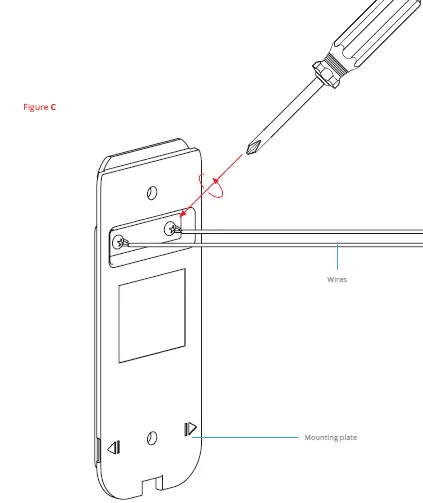 Figure C

Wires

Mounting plate