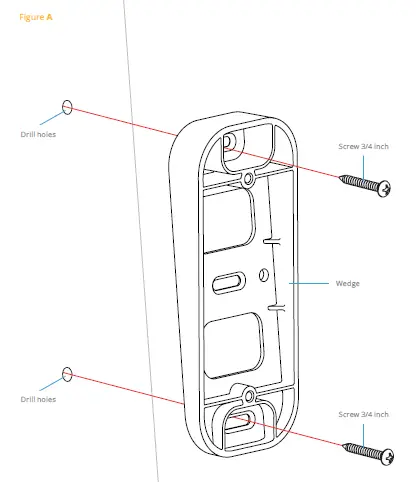 Figure A

Drill holes

Screw 3/4 inch

Wedge

Drill holes

Screw 3/4 inch