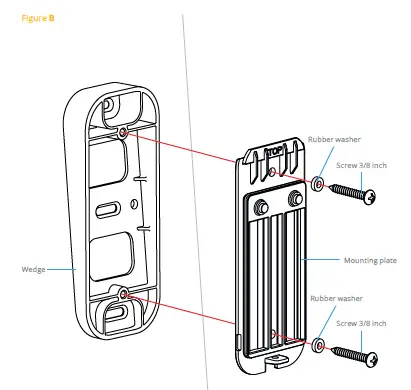 Figure B

TOP

Rubber washer

Screw 3/8 inch

Mounting plate

Wedge

Rubber washer

Screw 3/8 inch