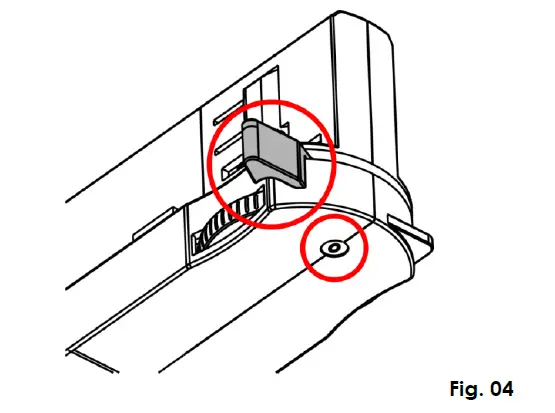 Fig. 04