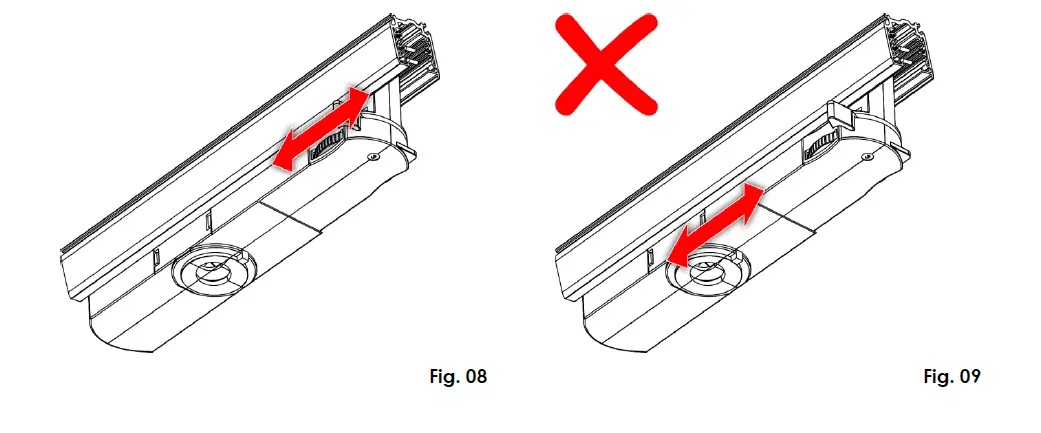 Fig. 08

Fig. 09