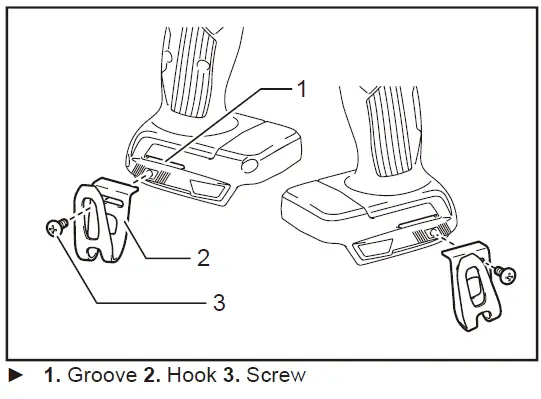 1
2
3

► 1. Groove 2. Hook 3. Screw