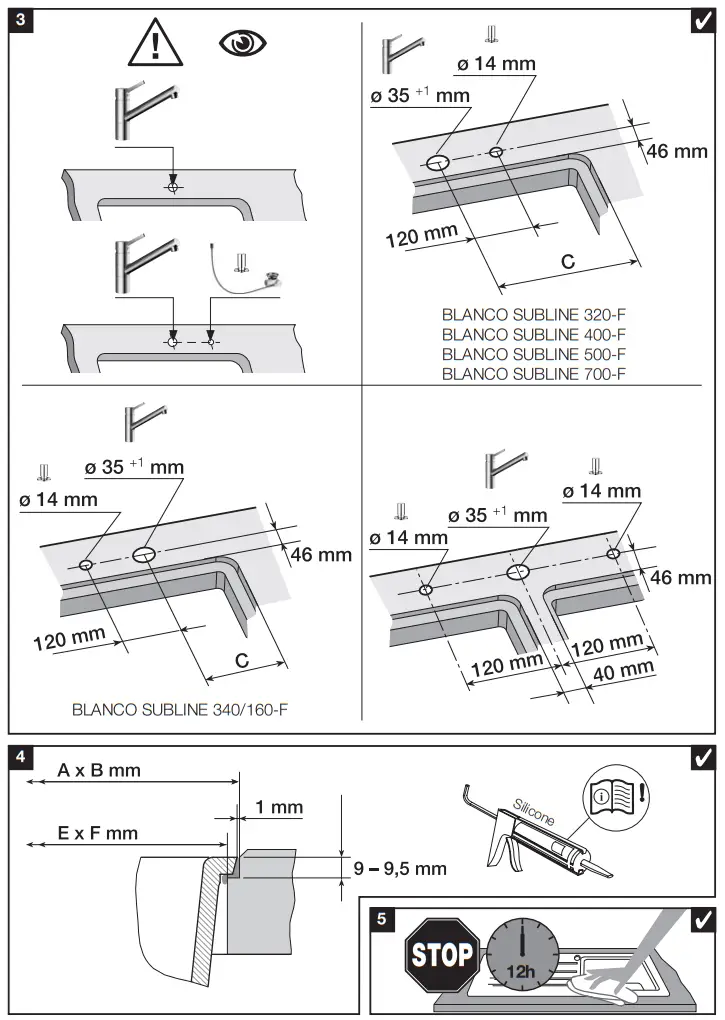 3

ø 14 mm
ø 35 $^{+1}$ mm
46 mm
120 mm
C

BLANCO SUBLINE 320-F
BLANCO SUBLINE 400-F
BLANCO SUBLINE 500-F
BLANCO SUBLINE 700-F

ø 35 $^{+1}$ mm
ø 14 mm
46 mm
120 mm
C

BLANCO SUBLINE 340/160-F

ø 14 mm
ø 35 $^{+1}$ mm
ø 14 mm
46 mm
120 mm
120 mm
40 mm

4

A x B mm
1 mm
E x F mm
9 – 9,5 mm
Silicone

5

STOP
12h