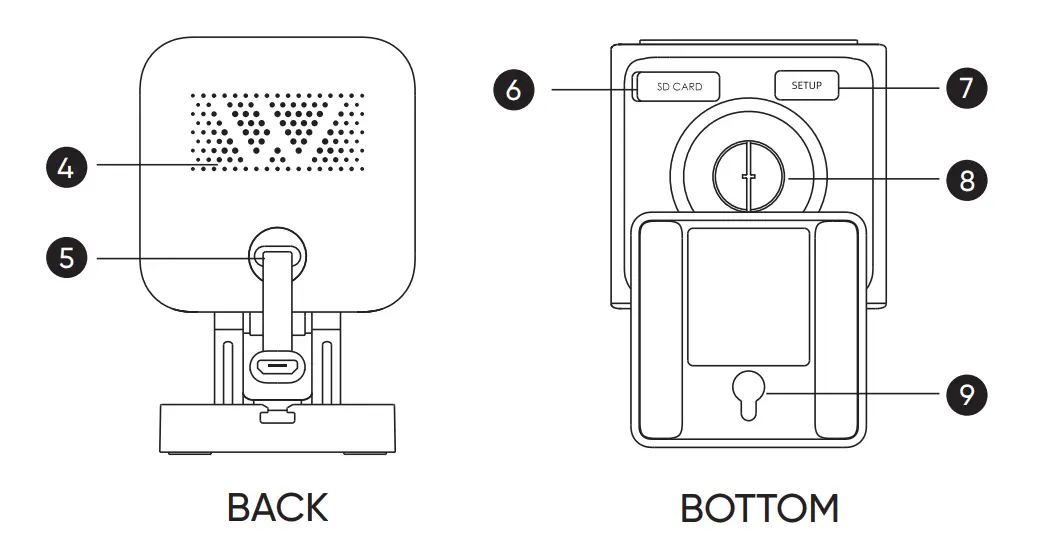 4

5

BACK

6
SD CARD
SETUP
7

8

9

BOTTOM