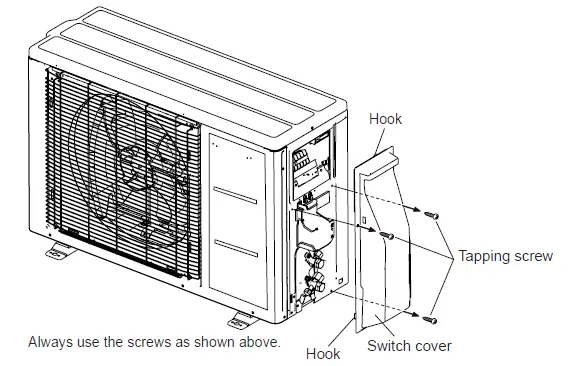 Hook

Tapping screw

Always use the screws as shown above.

Hook

Switch cover