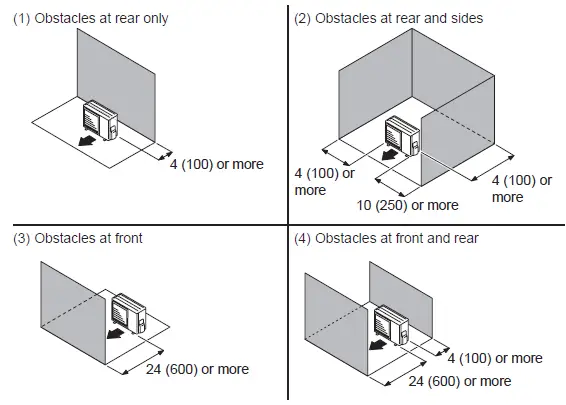 (1) Obstacles at rear only

4 (100) or more

(2) Obstacles at rear and sides

4 (100) or more

10 (250) or more

4 (100) or more

(3) Obstacles at front

24 (600) or more

(4) Obstacles at front and rear

4 (100) or more

24 (600) or more