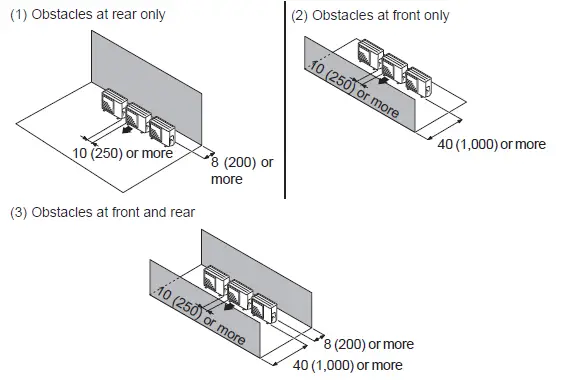 (1) Obstacles at rear only

10 (250) or more

8 (200) or more

(2) Obstacles at front only

10 (250) or more

40 (1,000) or more

(3) Obstacles at front and rear

10 (250) or more

8 (200) or more

40 (1,000) or more